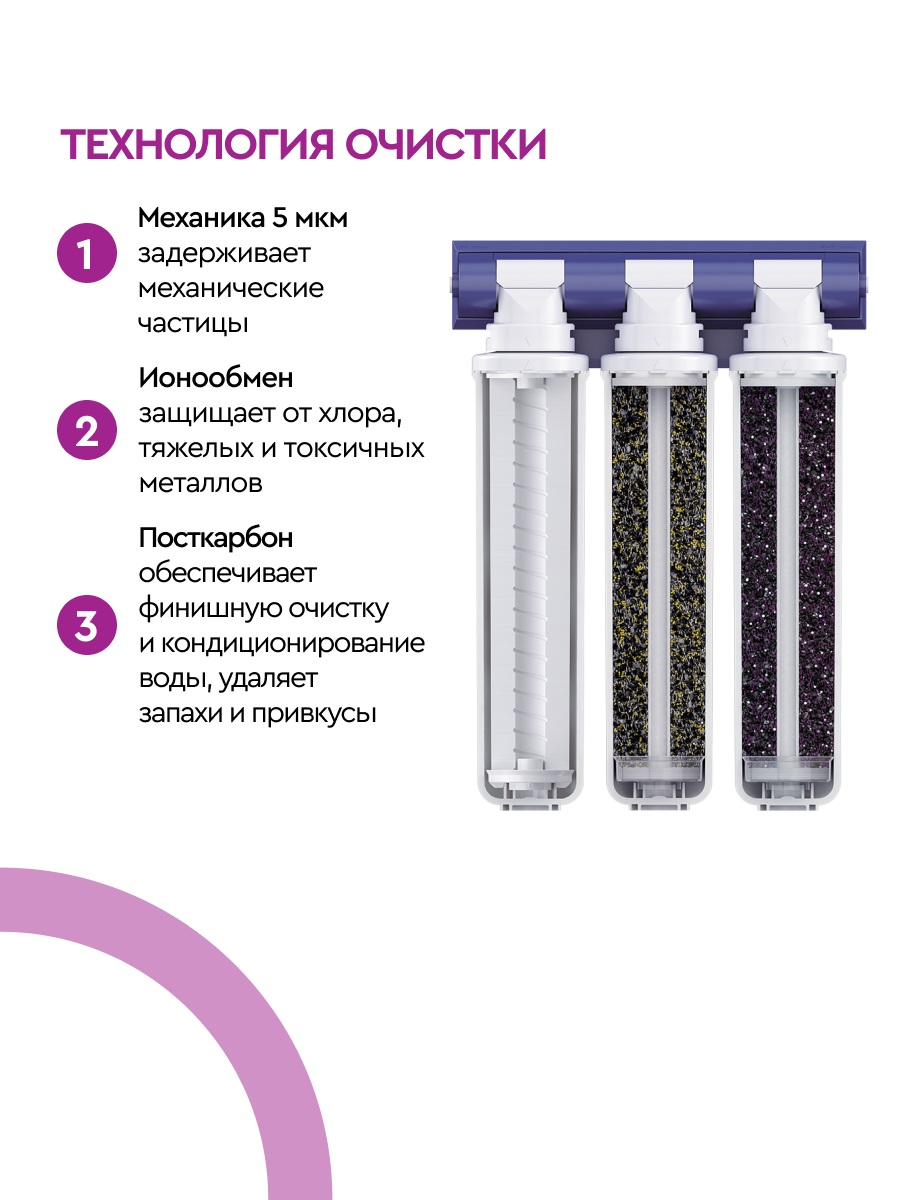 ТЕХНОЛОГИЯ ОЧИСТКИ

1 Механика 5 мкм задерживает механические частицы

2 Ионообмен защищает от хлора, тяжелых и токсичных металлов

3 Посткарбон обеспечивает финишную очистку и кондиционирование воды, удаляет запахи и привкусы