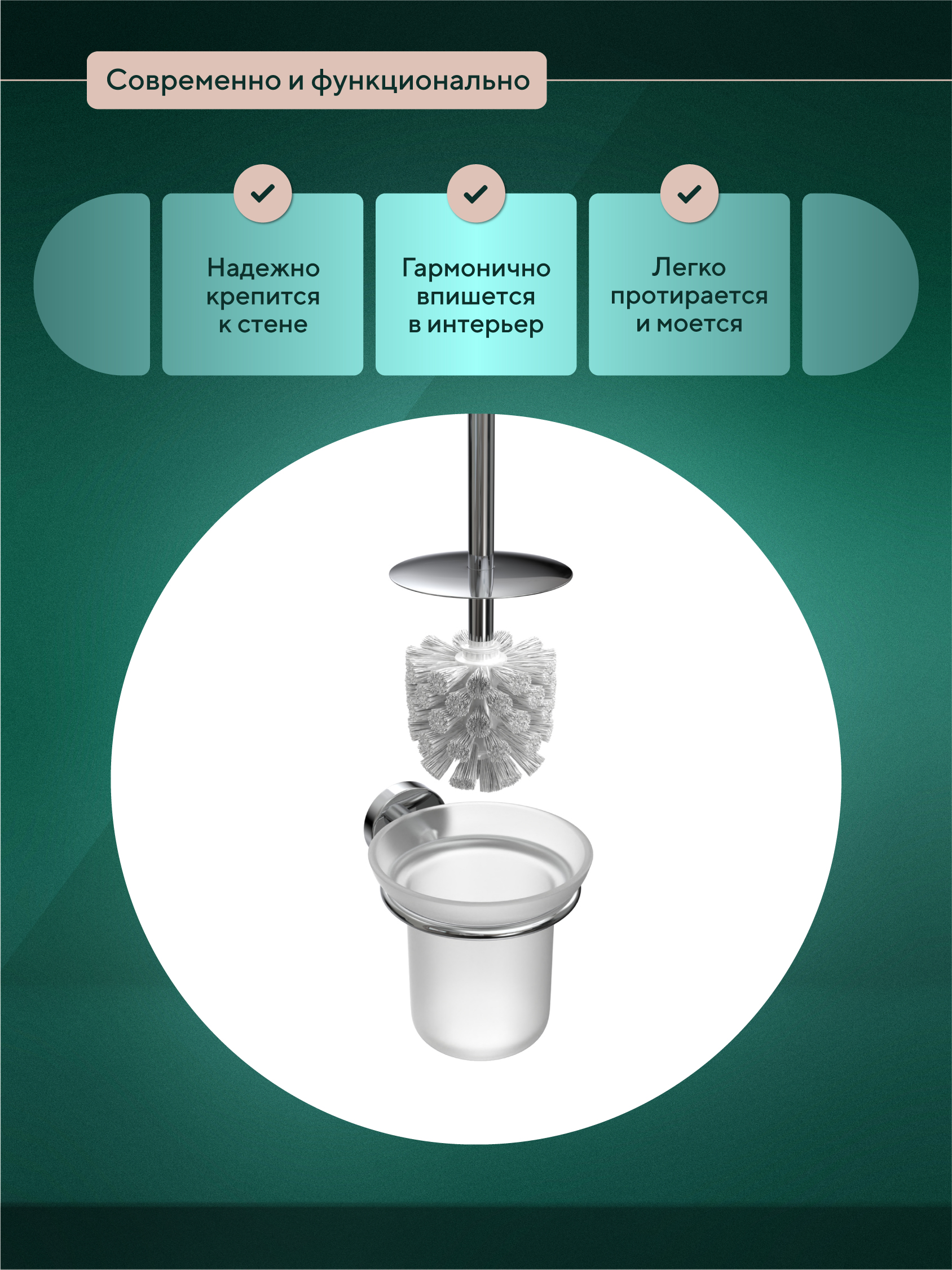 Современно и функционально

Надежно крепится к стене

Гармонично впишется в интерьер

Легко протирается и моется