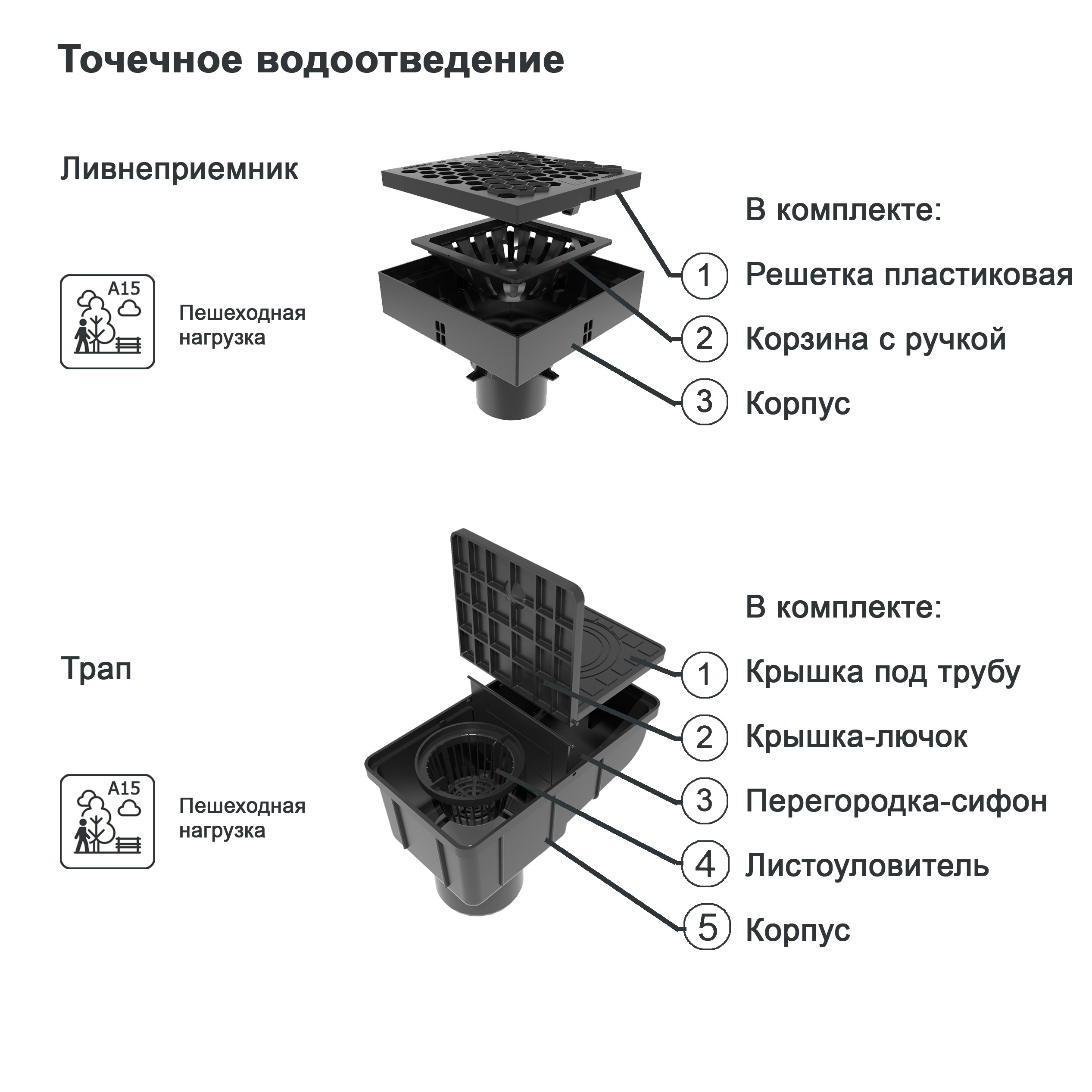 Точечное водоотведение

Ливнеприемник

A15

Пешеходная нагрузка

В комплекте:

1 Решетка пластиковая

2 Корзина с ручкой

3 Корпус

Трап

A15

Пешеходная нагрузка

В комплекте:

1 Крышка под трубу

2 Крышка-лючок

3 Перегородка-сифон

4 Листоуловитель

5 Корпус