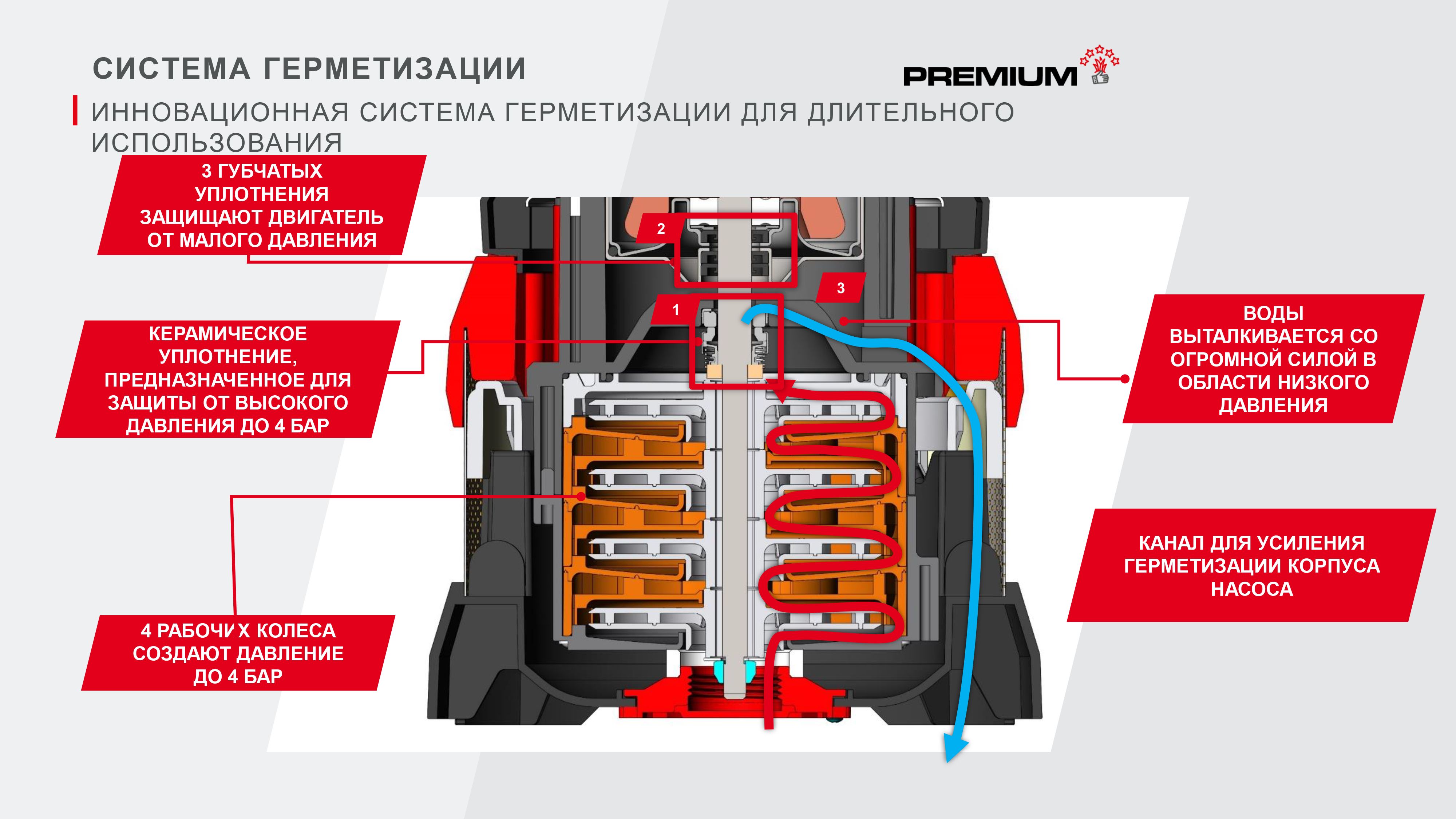 СИСТЕМА ГЕРМЕТИЗАЦИИ

PREMIUM

ИННОВАЦИОННАЯ СИСТЕМА ГЕРМЕТИЗАЦИИ ДЛЯ ДЛИТЕЛЬНОГО ИСПОЛЬЗОВАНИЯ

3 ГУБЧАТЫХ УПЛОТНЕНИЯ ЗАЩИЩАЮТ ДВИГАТЕЛЬ ОТ МАЛОГО ДАВЛЕНИЯ

2

3

1

КЕРАМИЧЕСКОЕ УПЛОТНЕНИЕ, ПРЕДНАЗНАЧЕННОЕ ДЛЯ ЗАЩИТЫ ОТ ВЫСОКОГО ДАВЛЕНИЯ ДО 4 БАР

ВОДЫ ВЫТАЛКИВАЕТСЯ СО ОГРОМНОЙ СИЛОЙ В ОБЛАСТИ НИЗКОГО ДАВЛЕНИЯ

КАНАЛ ДЛЯ УСИЛЕНИЯ ГЕРМЕТИЗАЦИИ КОРПУСА НАСОСА

4 РАБОЧИХ КОЛЕСА СОЗДАЮТ ДАВЛЕНИЕ ДО 4 БАР