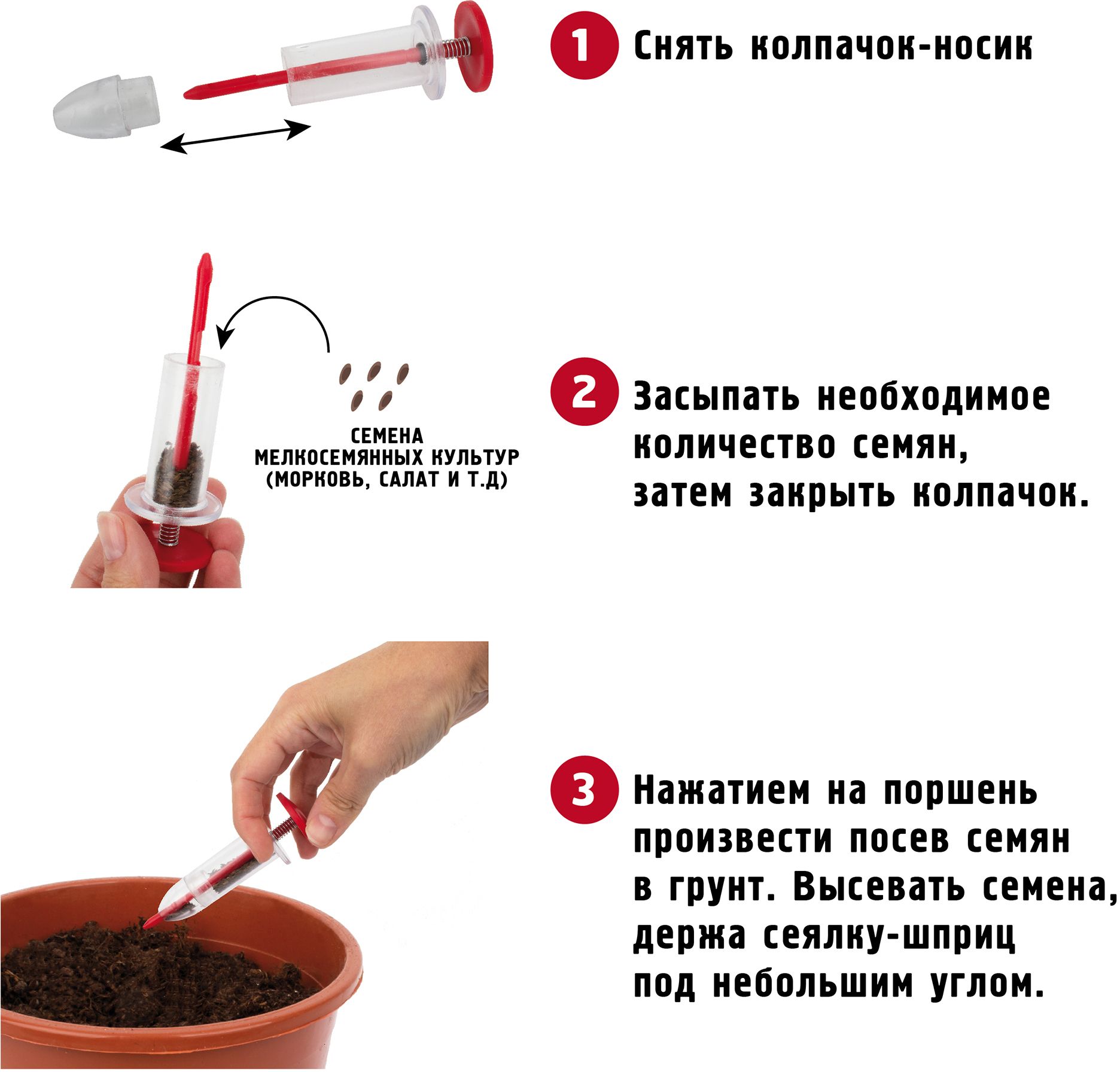 1 Снять колпачок-носик

СЕМЕНА
МЕЛКОСЕМЯННЫХ КУЛЬТУР
(МОРКОВЬ, САЛАТ И Т.Д)

2 Засыпать необходимое количество семян, затем закрыть колпачок.

3 Нажатием на поршень произвести посев семян в грунт. Высевать семена, держа сеялку-шприц под небольшим углом.