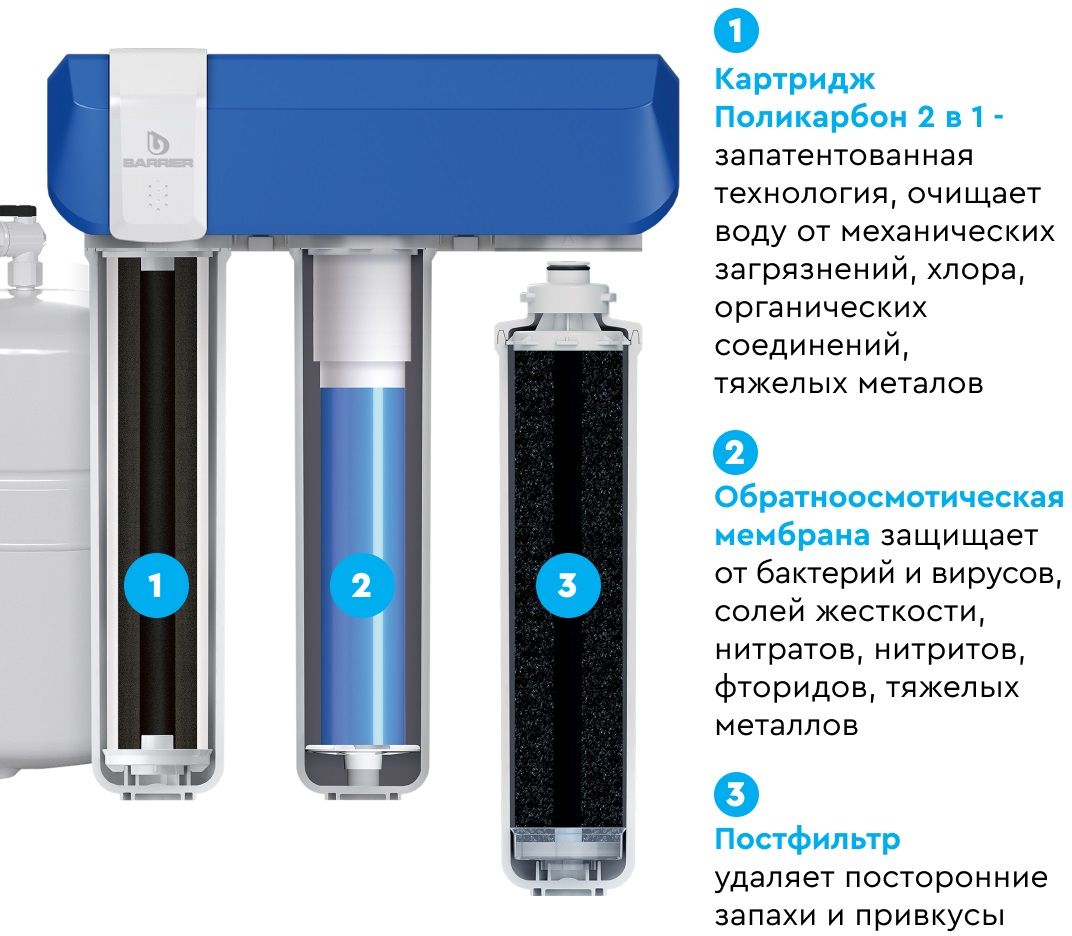 BARRIER

1

2

3

1
Картридж Поликарбон 2 в 1 - запатентованная технология, очищает воду от механических загрязнений, хлора, органических соединений, тяжелых металов

2
Обратноосмотическая мембрана защищает от бактерий и вирусов, солей жесткости, нитратов, нитритов, фторидов, тяжелых металлов

3
Постфильтр удаляет посторонние запахи и привкусы