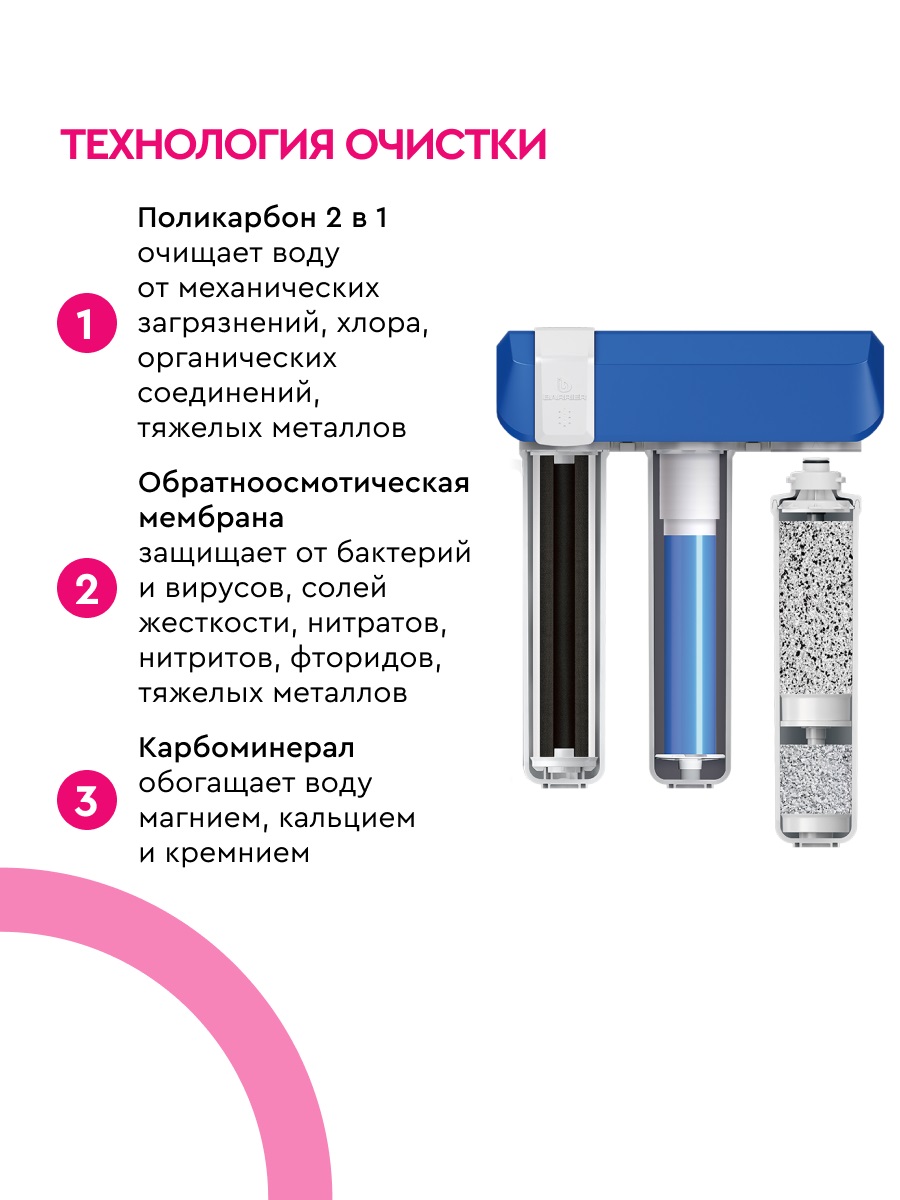 ТЕХНОЛОГИЯ ОЧИСТКИ

1

Поликарбон 2 в 1
очищает воду от механических загрязнений, хлора, органических соединений, тяжелых металлов

2

Обратноосмотическая мембрана
защищает от бактерий и вирусов, солей жесткости, нитратов, нитритов, фторидов, тяжелых металлов

3

Карбоминерал
обогащает воду магнием, кальцием и кремнием

BARRIER