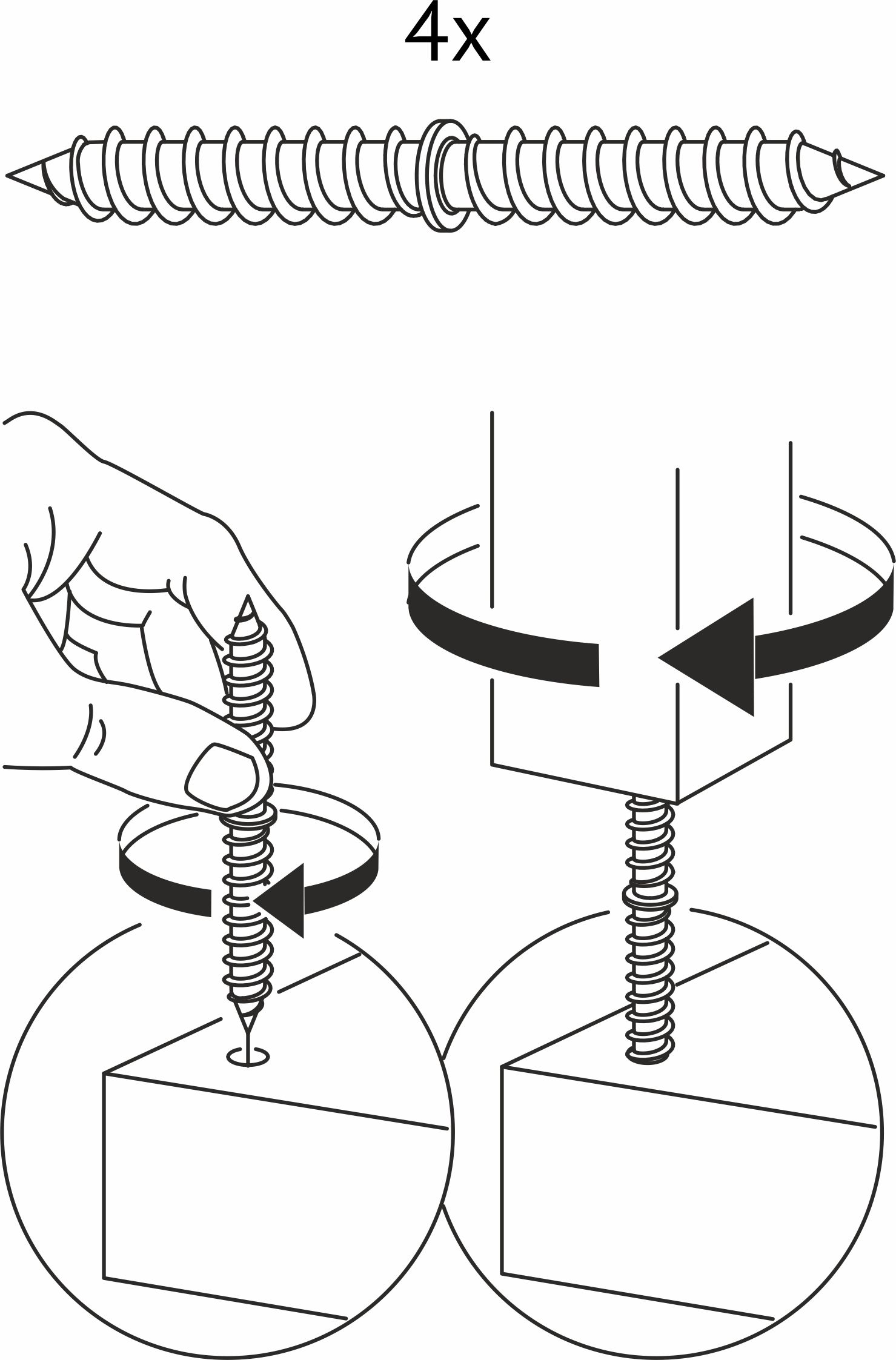 4x