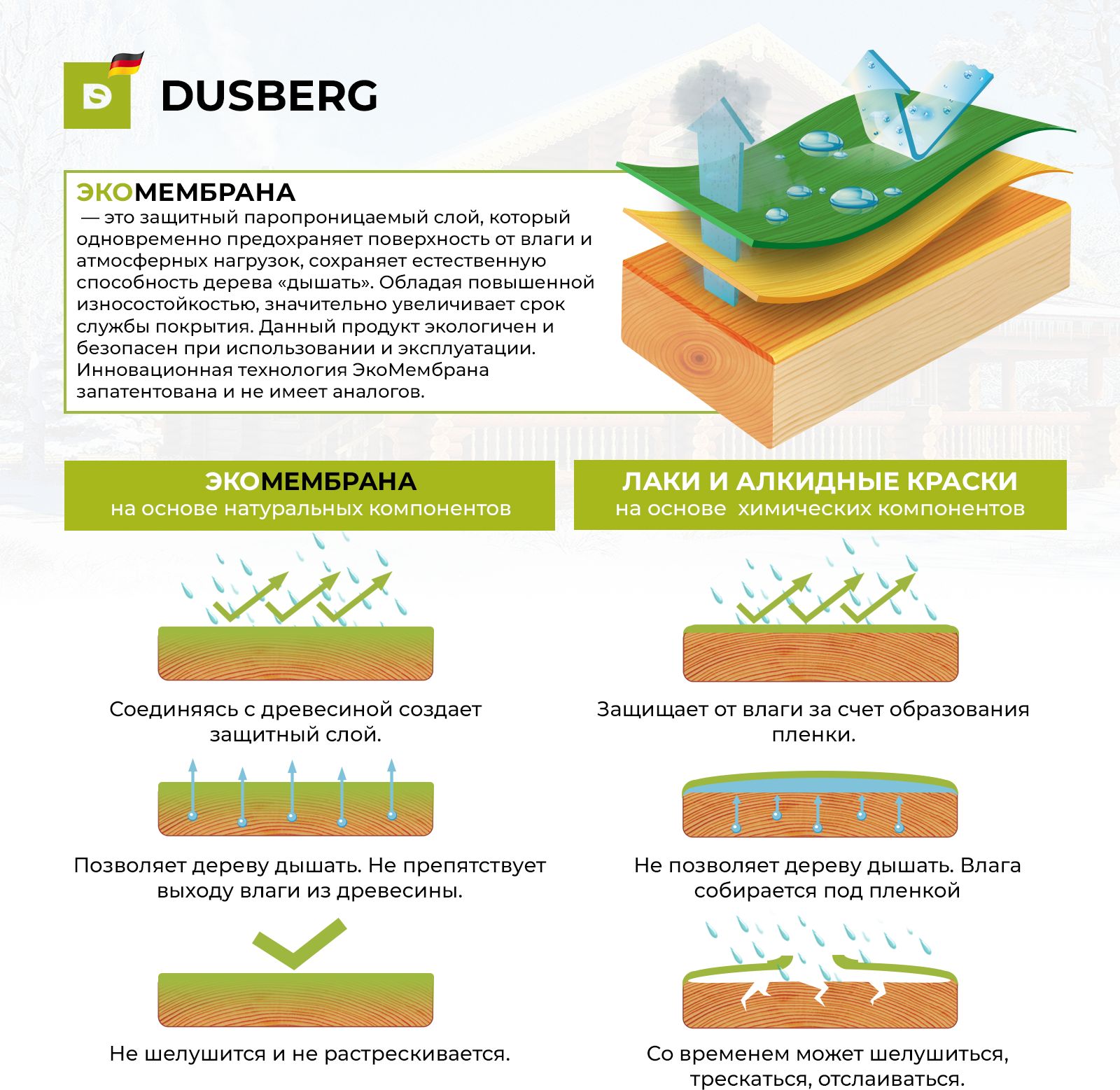 DUSBERG

ЭКОМЕМБРАНА
— это защитный паропроницаемый слой, который одновременно предохраняет поверхность от влаги и атмосферных нагрузок, сохраняет естественную способность дерева «дышать». Обладая повышенной износостойкостью, значительно увеличивает срок службы покрытия. Данный продукт экологичен и безопасен при использовании и эксплуатации. Инновационная технология ЭкоМембрана запатентована и не имеет аналогов.

ЭКОМЕМБРАНА
на основе натуральных компонентов

Соединяясь с древесиной создает защитный слой.

Позволяет дереву дышать. Не препятствует выходу влаги из древесины.

Не шелушится и не растрескивается.

ЛАКИ И АЛКИДНЫЕ КРАСКИ
на основе химических компонентов

Защищает от влаги за счет образования пленки.

Не позволяет дереву дышать. Влага собирается под пленкой

Со временем может шелушиться, трескаться, отслаиваться.