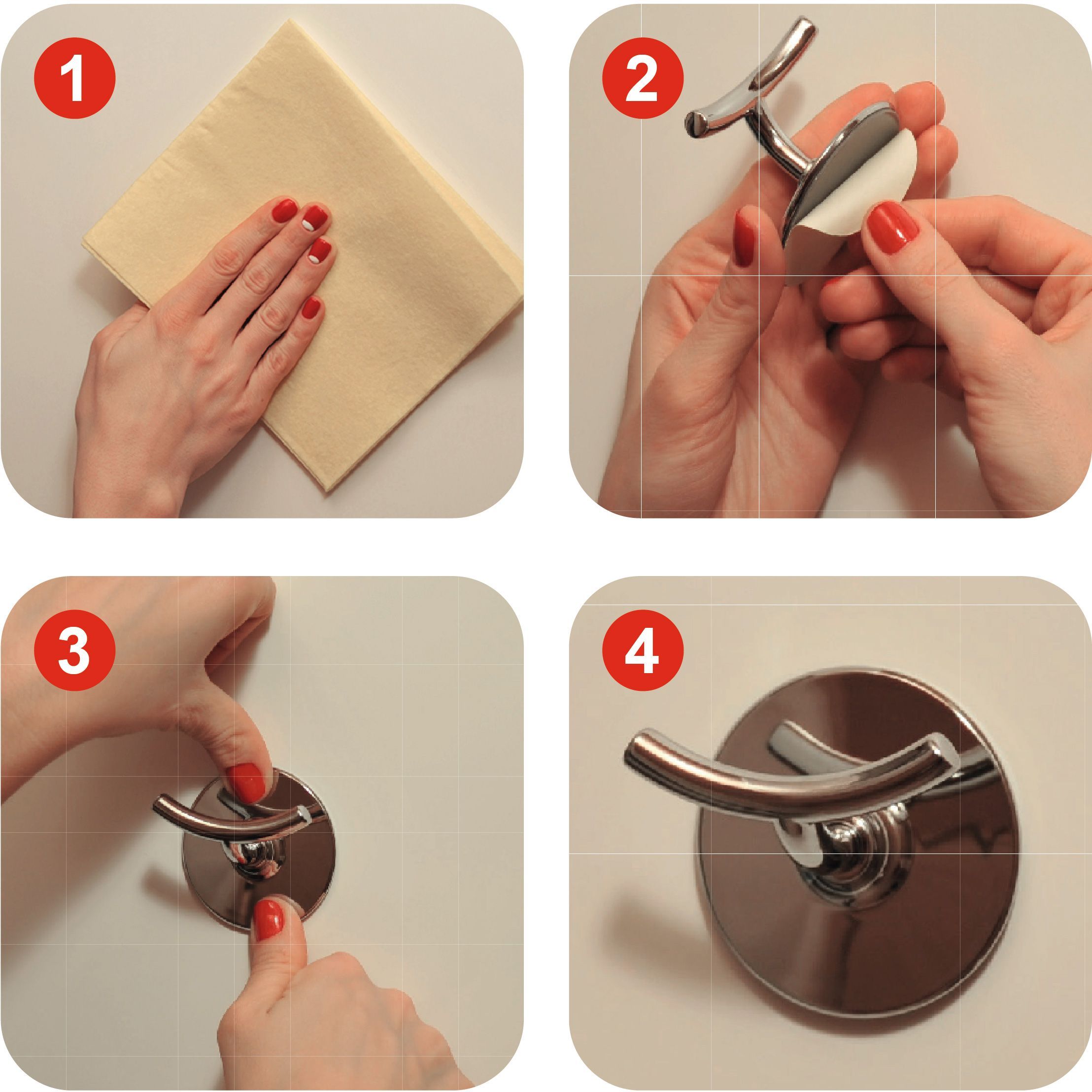 1

2

3

4