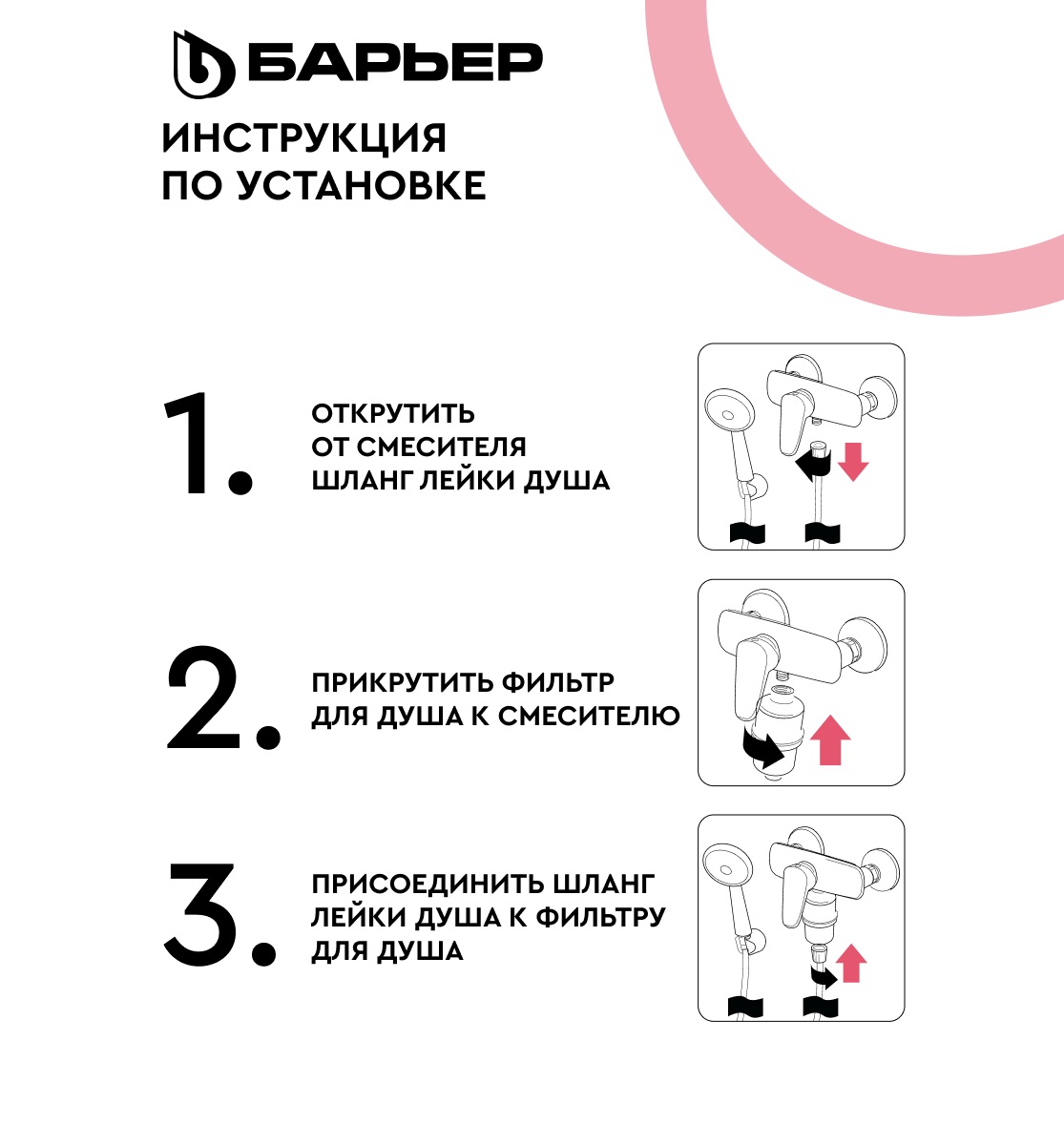 БАРЬЕР

ИНСТРУКЦИЯ ПО УСТАНОВКЕ

1. ОТКРУТИТЬ ОТ СМЕСИТЕЛЯ ШЛАНГ ЛЕЙКИ ДУША

2. ПРИКРУТИТЬ ФИЛЬТР ДЛЯ ДУША К СМЕСИТЕЛЮ

3. ПРИСОЕДИНИТЬ ШЛАНГ ЛЕЙКИ ДУША К ФИЛЬТРУ ДЛЯ ДУША