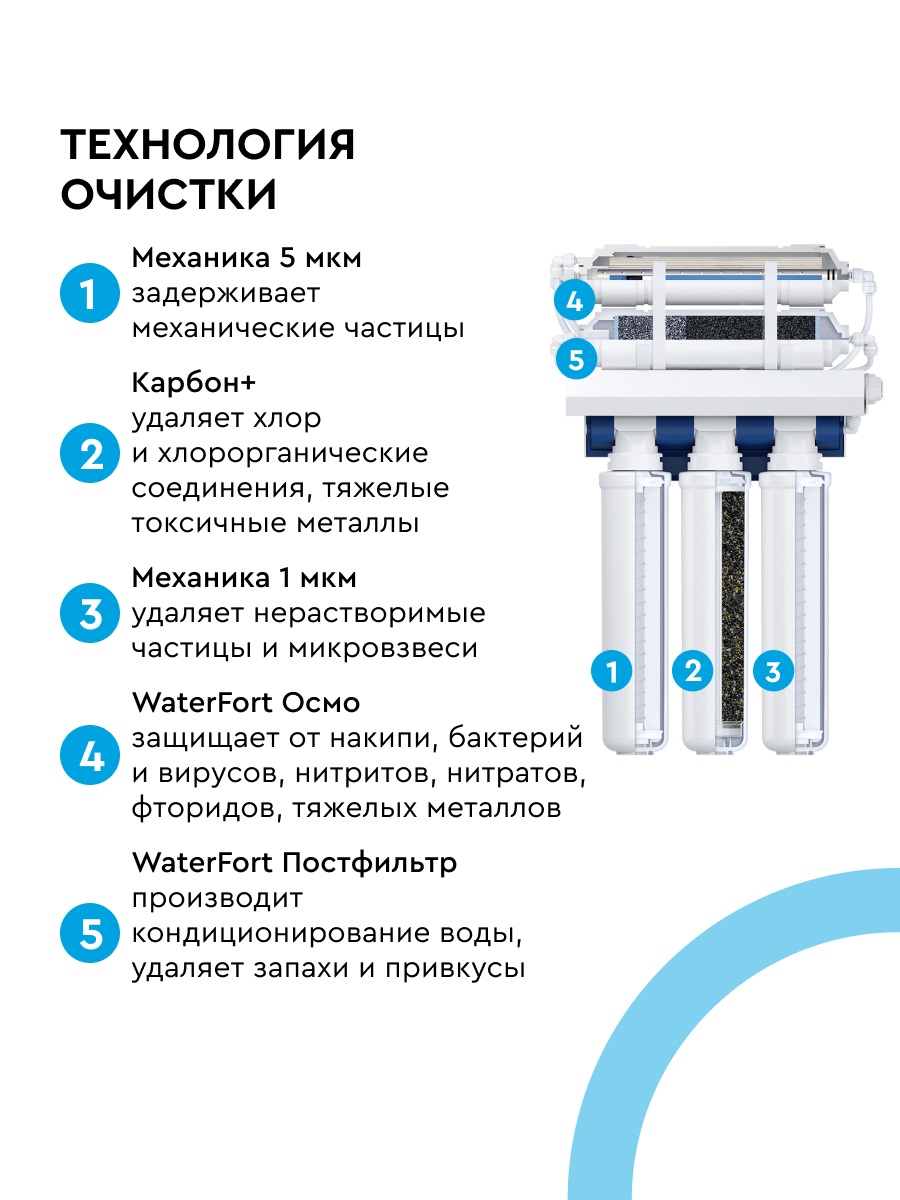 ТЕХНОЛОГИЯ ОЧИСТКИ

1 Механика 5 мкм
задерживает механические частицы

2 Карбон+
удаляет хлор и хлорорганические соединения, тяжелые токсичные металлы

3 Механика 1 мкм
удаляет нерастворимые частицы и микровзвеси

4 WaterFort Осмо
защищает от накипи, бактерий и вирусов, нитритов, нитратов, фторидов, тяжелых металлов

5 WaterFort Постфильтр
производит кондиционирование воды, удаляет запахи и привкусы

4
5
1
2
3