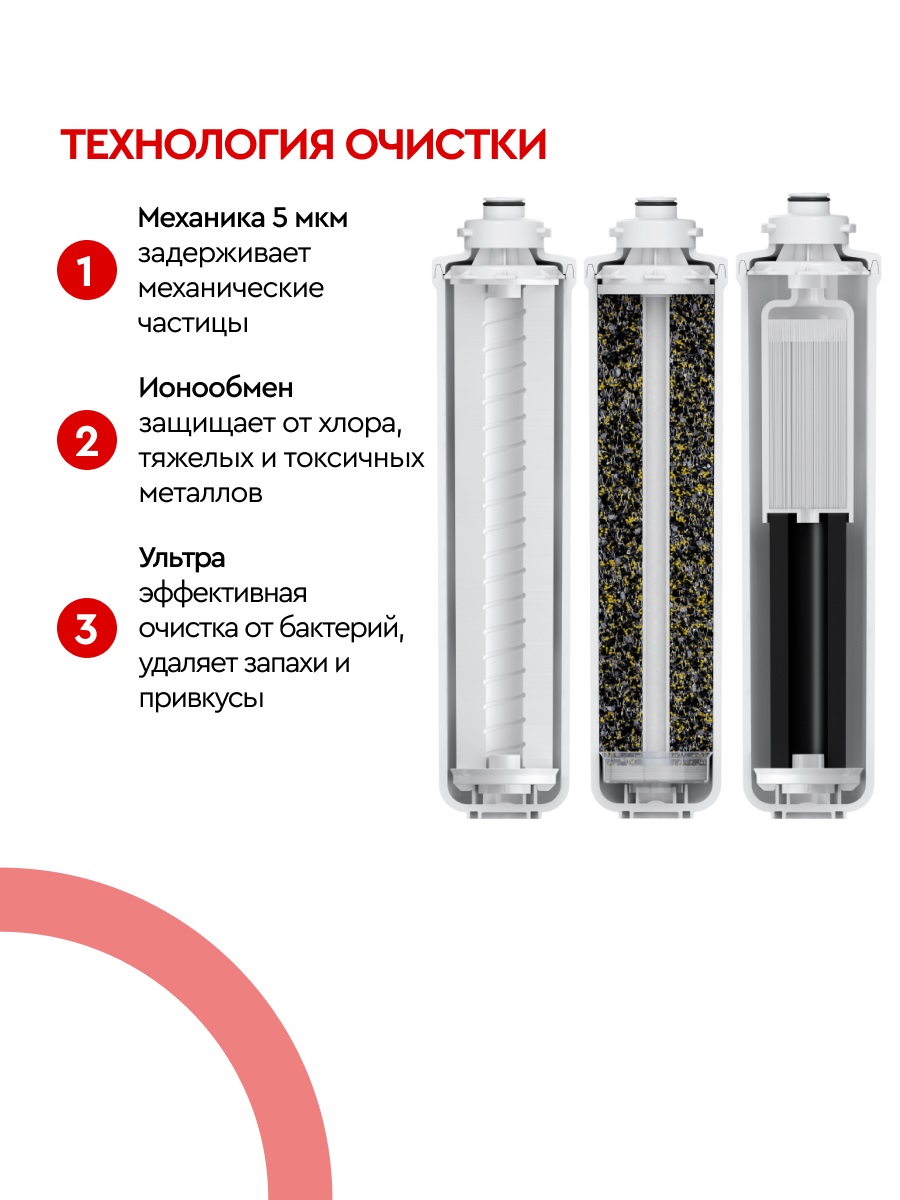 ТЕХНОЛОГИЯ ОЧИСТКИ

1

Механика 5 мкм задерживает механические частицы

2

Ионообмен защищает от хлора, тяжелых и токсичных металлов

3

Ультра эффективная очистка от бактерий, удаляет запахи и привкусы