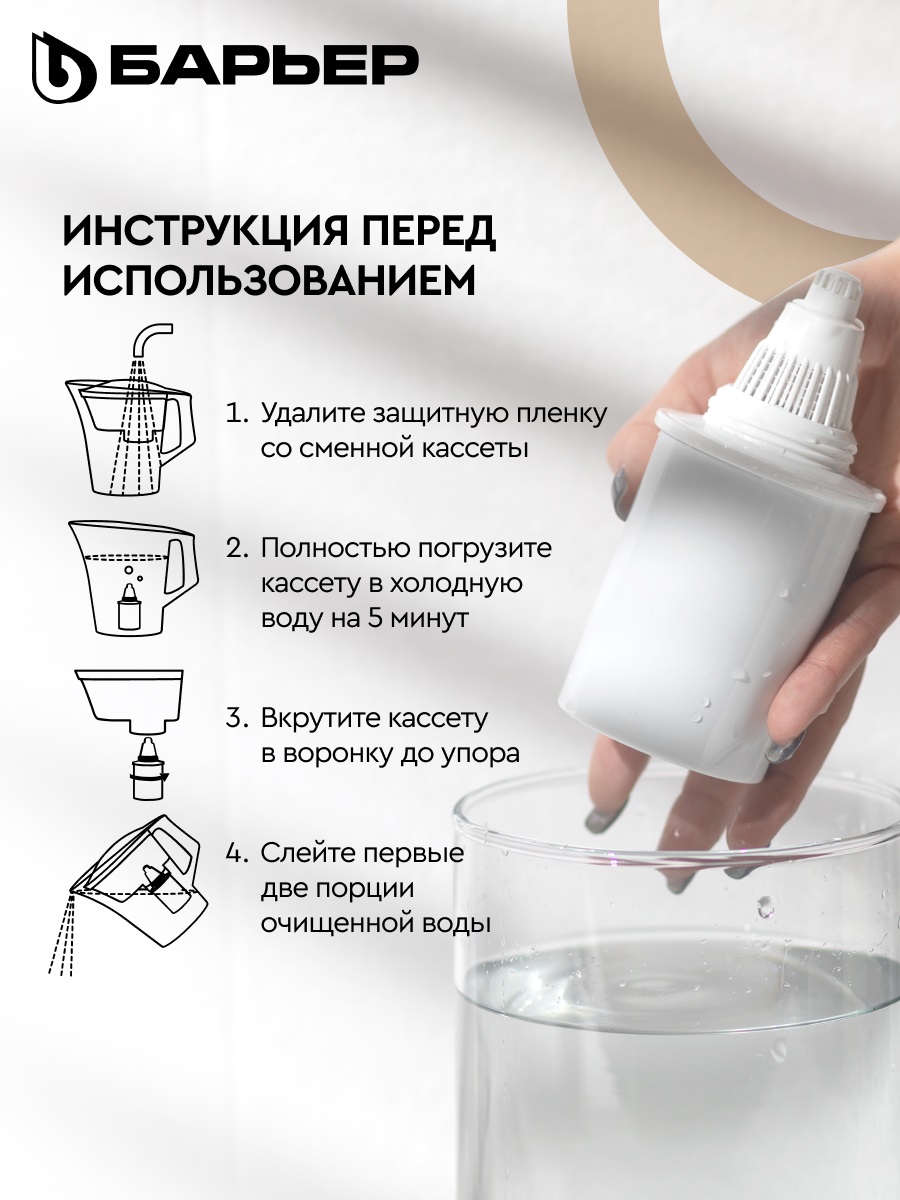 БАРЬЕР

ИНСТРУКЦИЯ ПЕРЕД ИСПОЛЬЗОВАНИЕМ

1. Удалите защитную пленку со сменной кассеты

2. Полностью погрузите кассету в холодную воду на 5 минут

3. Вкрутите кассету в воронку до упора

4. Слейте первые две порции очищенной воды