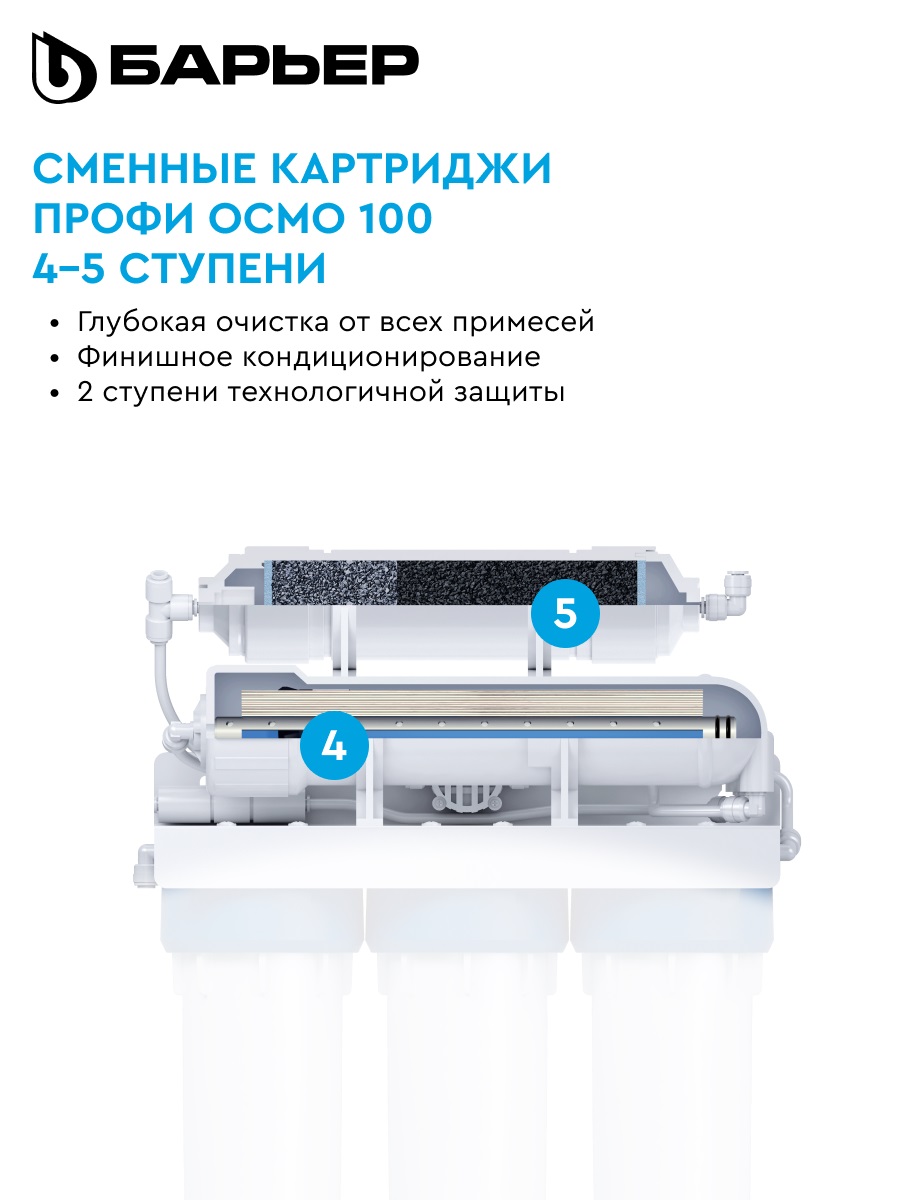 БАРЬЕР

СМЕННЫЕ КАРТРИДЖИ ПРОФИ ОСМО 100 4–5 СТУПЕНИ

• Глубокая очистка от всех примесей
• Финишное кондиционирование
• 2 ступени технологичной защиты

5

4