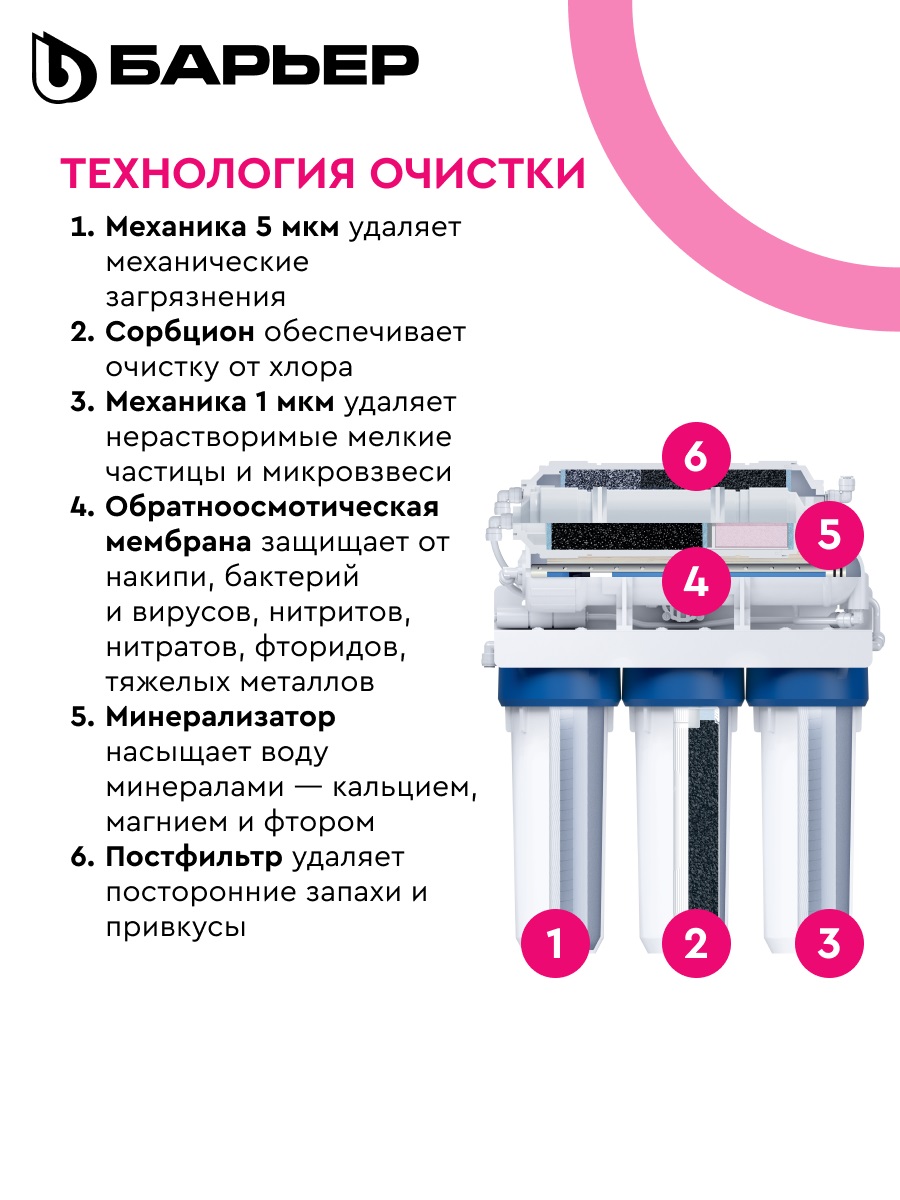 БАРЬЕР

ТЕХНОЛОГИЯ ОЧИСТКИ

1. Механика 5 мкм удаляет механические загрязнения
2. Сорбцион обеспечивает очистку от хлора
3. Механика 1 мкм удаляет нерастворимые мелкие частицы и микровзвеси
4. Обратноосмотическая мембрана защищает от накипи, бактерий и вирусов, нитритов, нитратов, фторидов, тяжелых металлов
5. Минерализатор насыщает воду минералами — кальцием, магнием и фтором
6. Постфильтр удаляет посторонние запахи и привкусы

6
5
4
1
2
3