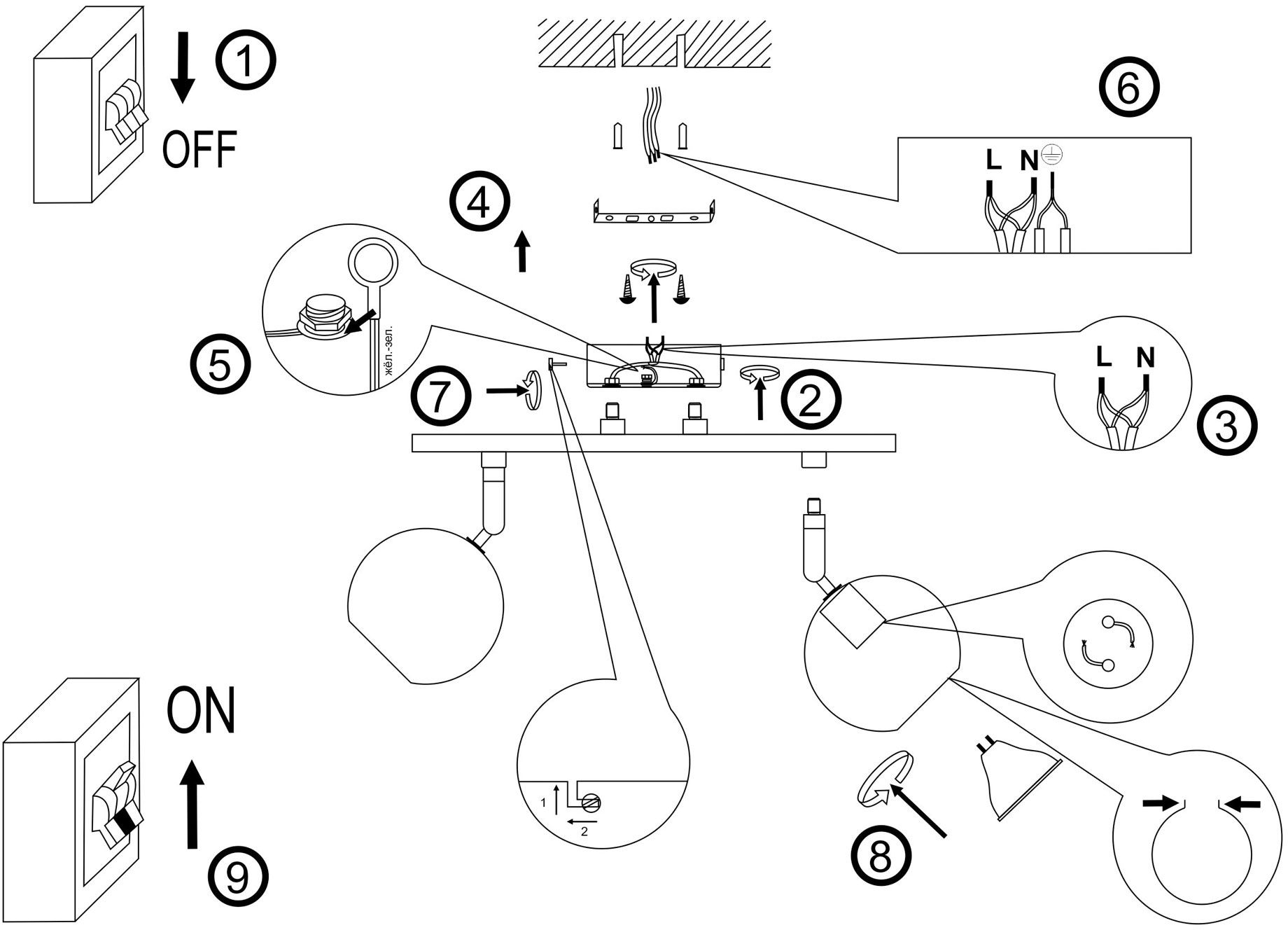 1
OFF
6
L N
4
5
жёл.-зел.
7
2
L N
3
ON
9
1
2
8