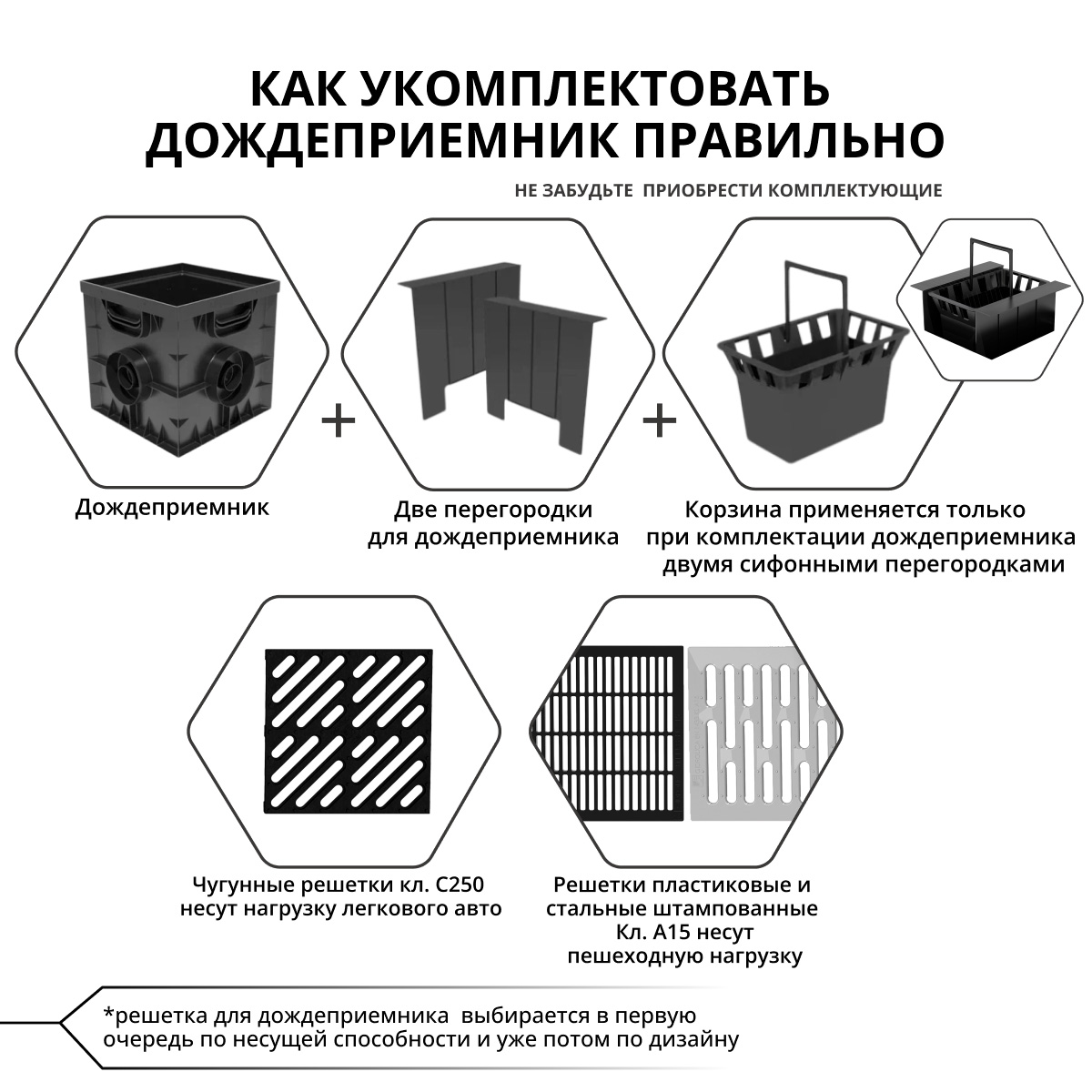 КАК УКОМПЛЕКТОВАТЬ ДОЖДЕПРИЕМНИК ПРАВИЛЬНО

НЕ ЗАБУДЬТЕ ПРИОБРЕСТИ КОМПЛЕКТУЮЩИЕ

+

+

Дождеприемник

Две перегородки для дождеприемника

Корзина применяется только при комплектации дождеприемника двумя сифонными перегородками

Чугунные решетки кл. С250 несут нагрузку легкового авто

Решетки пластиковые и стальные штампованные Кл. А15 несут пешеходную нагрузку

*решетка для дождеприемника выбирается в первую очередь по несущей способности и уже потом по дизайну