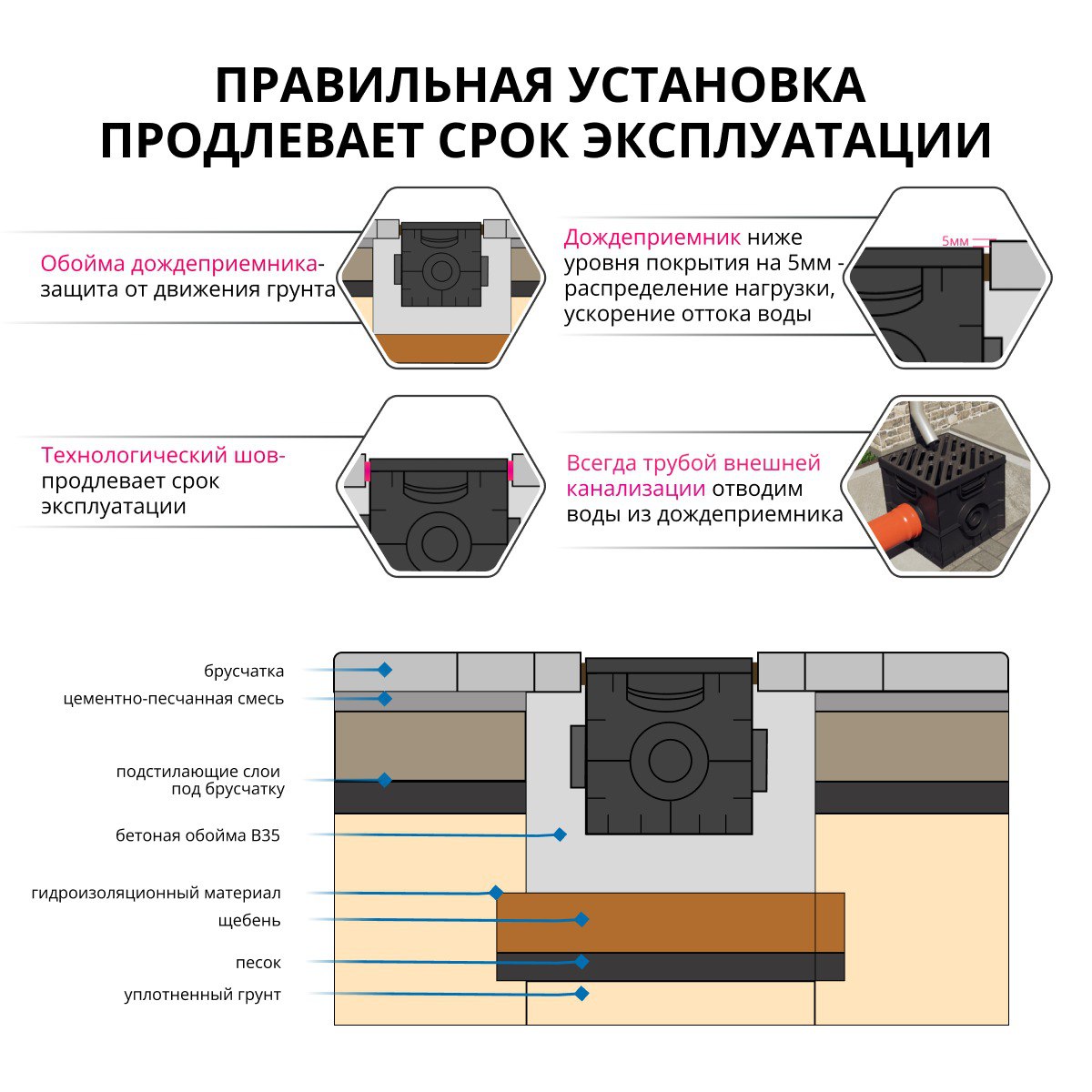 ПРАВИЛЬНАЯ УСТАНОВКА ПРОДЛЕВАЕТ СРОК ЭКСПЛУАТАЦИИ

Обойма дождеприемника- защита от движения грунта

Дождеприемник ниже уровня покрытия на 5мм - распределение нагрузки, ускорение оттока воды

5мм

Технологический шов- продлевает срок эксплуатации

Всегда трубой внешней канализации отводим воды из дождеприемника

брусчатка
цементно-песчанная смесь
подстилающие слои под брусчатку
бетоная обойма В35
гидроизоляционный материал
щебень
песок
уплотненный грунт