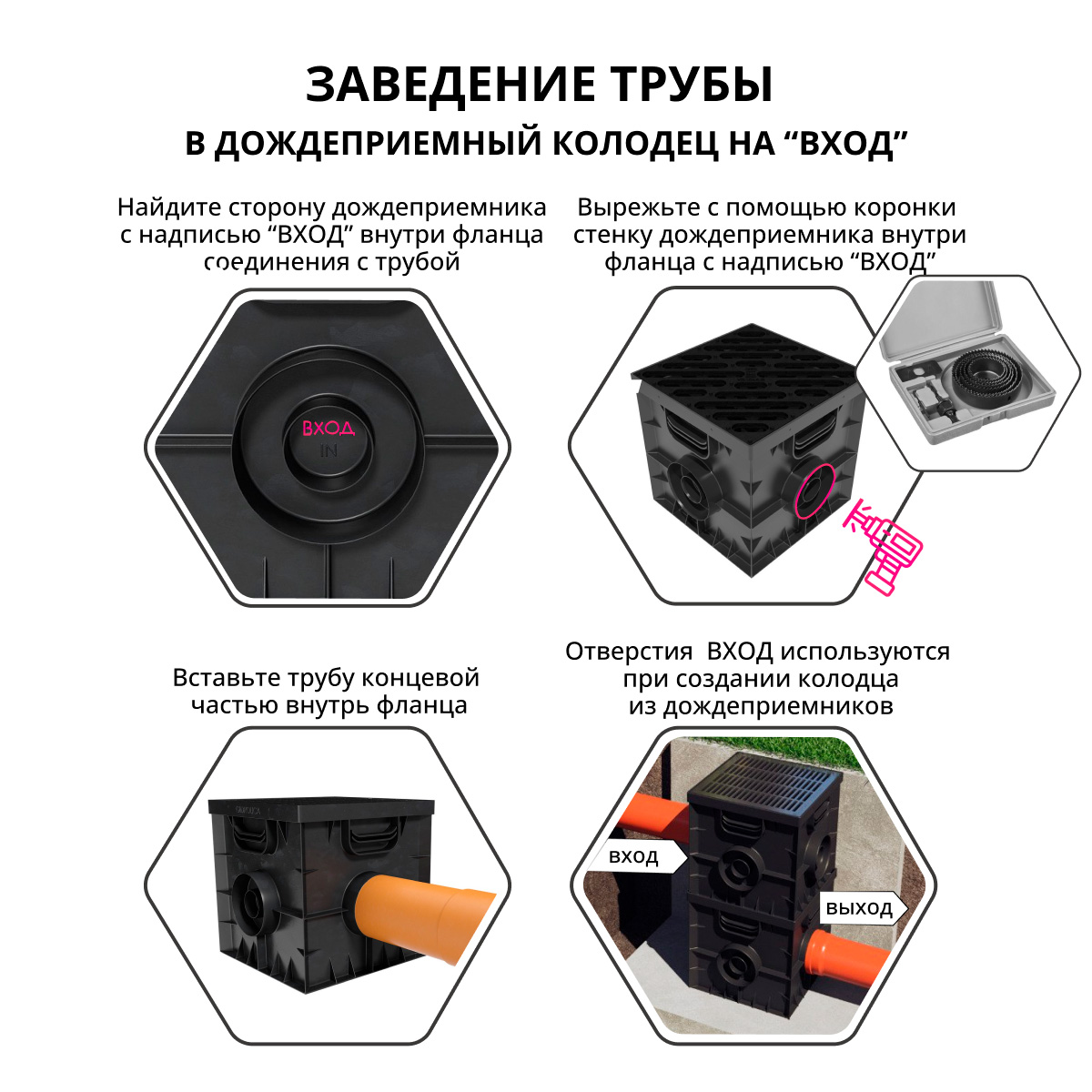 ЗАВЕДЕНИЕ ТРУБЫ

В ДОЖДЕПРИЕМНЫЙ КОЛОДЕЦ НА “ВХОД”

Найдите сторону дождеприемника с надписью “ВХОД” внутри фланца соединения с трубой

ВХОД
IN

Вырежьте с помощью коронки стенку дождеприемника внутри фланца с надписью “ВХОД”

Вставьте трубу концевой частью внутрь фланца

Отверстия ВХОД используются при создании колодца из дождеприемников

вход

выход