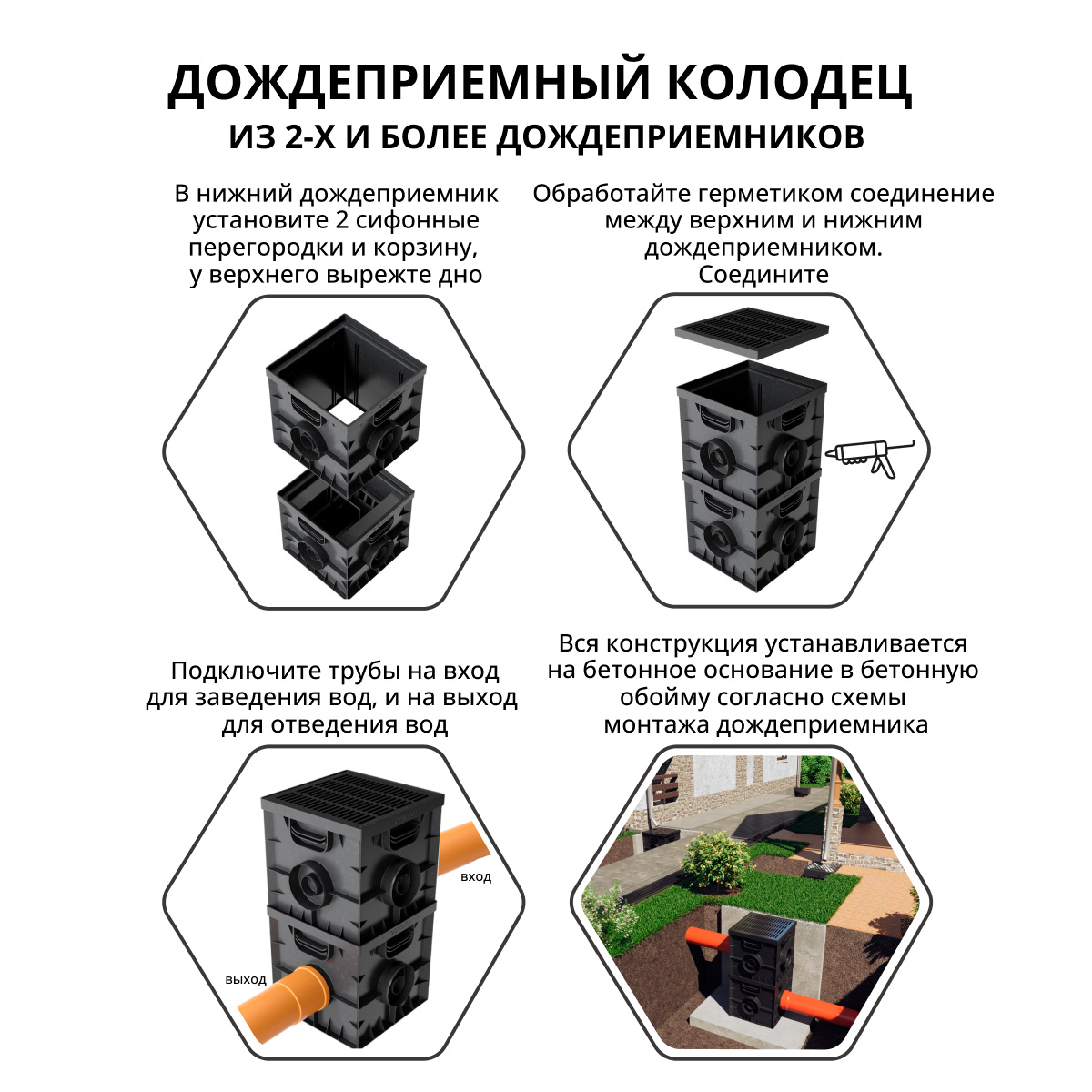 ДОЖДЕПРИЕМНЫЙ КОЛОДЕЦ
ИЗ 2-Х И БОЛЕЕ ДОЖДЕПРИЕМНИКОВ

В нижний дождеприемник установите 2 сифонные перегородки и корзину, у верхнего вырежте дно

Обработайте герметиком соединение между верхним и нижним дождеприемником. Соедините

Подключите трубы на вход для заведения вод, и на выход для отведения вод

вход

выход

Вся конструкция устанавливается на бетонное основание в бетонную обойму согласно схемы монтажа дождеприемника