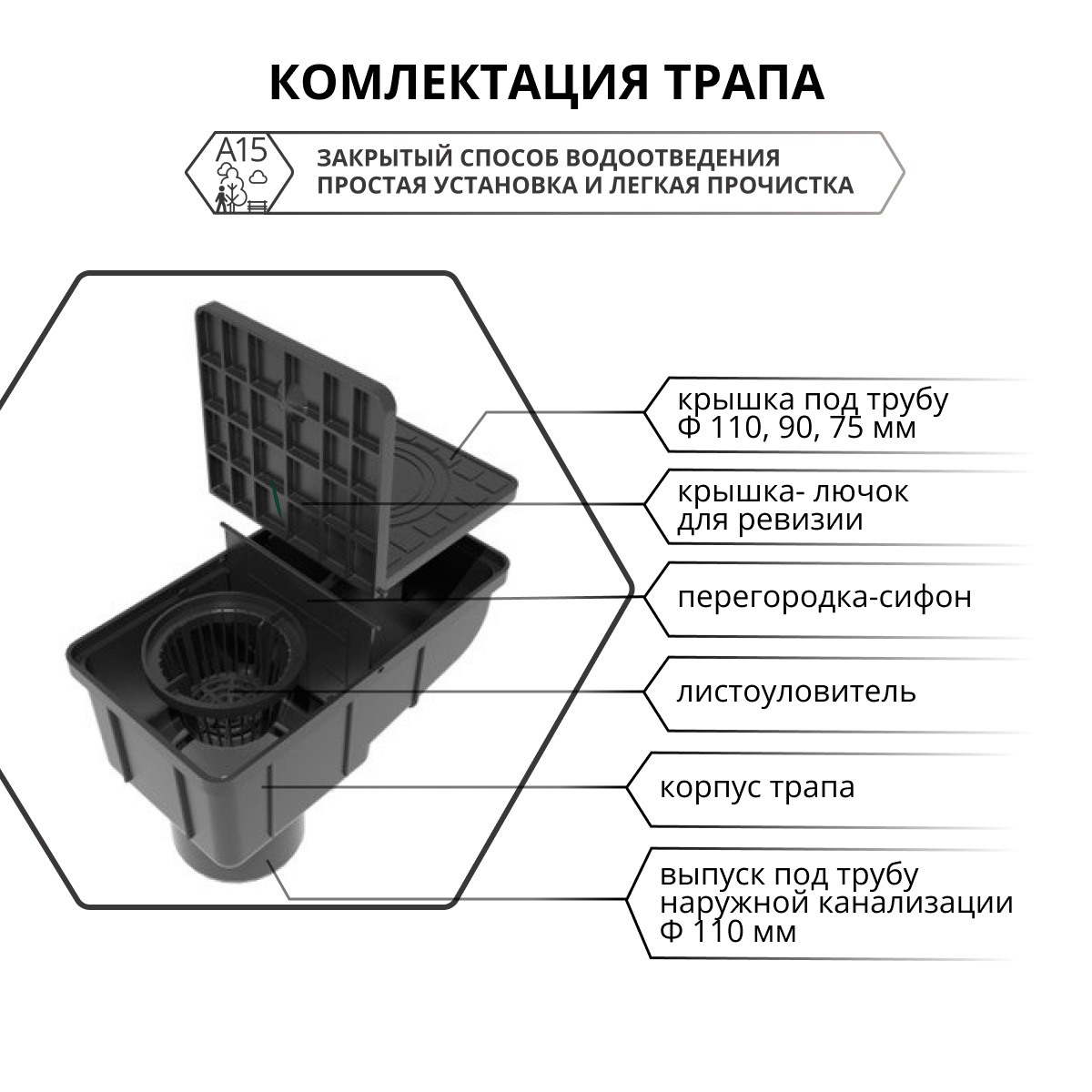 КОМЛЕКТАЦИЯ ТРАПА

A15

ЗАКРЫТЫЙ СПОСОБ ВОДООТВЕДЕНИЯ
ПРОСТАЯ УСТАНОВКА И ЛЕГКАЯ ПРОЧИСТКА

крышка под трубу
Ф 110, 90, 75 мм

крышка- лючок
для ревизии

перегородка-сифон

листоуловитель

корпус трапа

выпуск под трубу
наружной канализации
Ф 110 мм