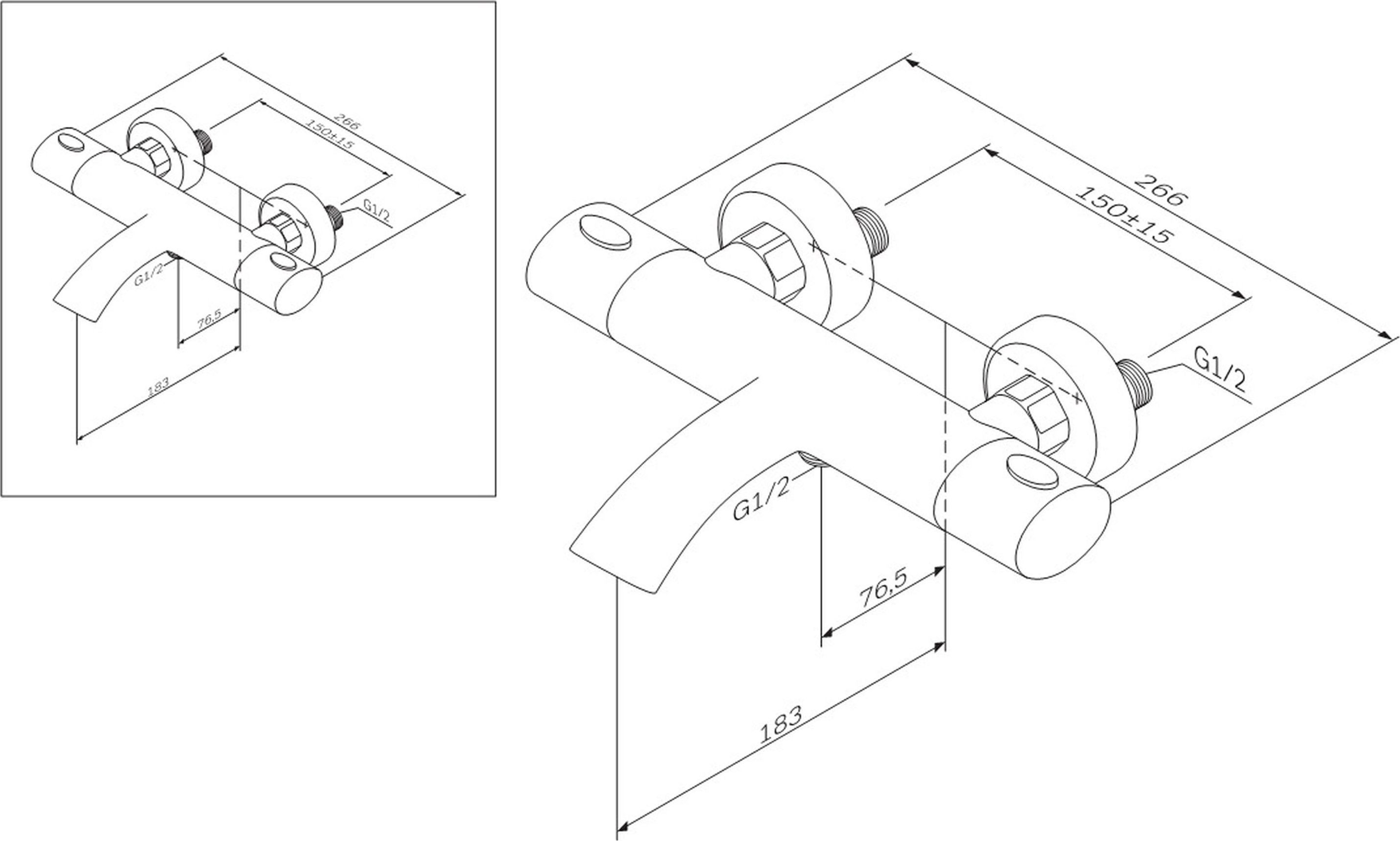 266
150±15
G1/2
G1/2
76,5
183

266
150±15
G1/2
G1/2
76,5
183