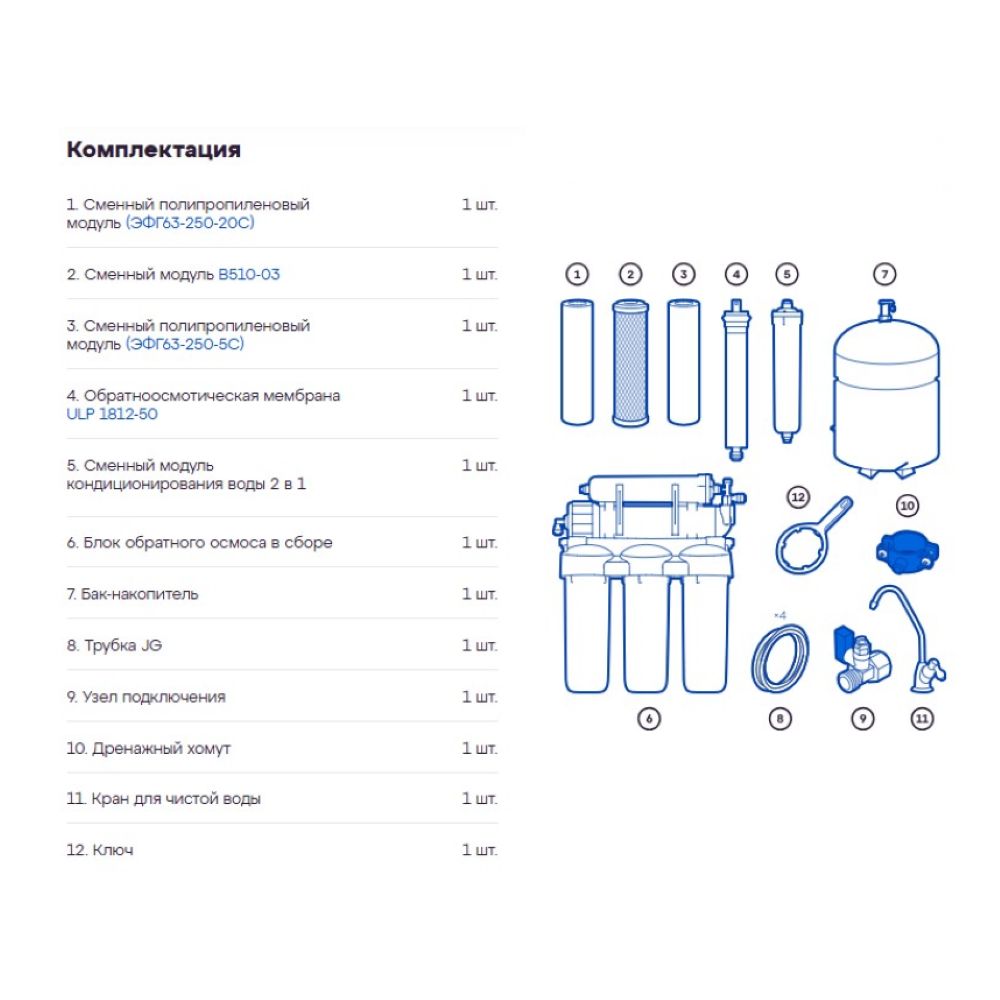 Комплектация

| | |
|---|---|
| 1. Сменный полипропиленовый модуль (ЭФГ63-250-20С) | 1 шт. |
| 2. Сменный модуль В510-03 | 1 шт. |
| 3. Сменный полипропиленовый модуль (ЭФГ63-250-5С) | 1 шт. |
| 4. Обратноосмотическая мембрана ULP 1812-50 | 1 шт. |
| 5. Сменный модуль кондиционирования воды 2 в 1 | 1 шт. |
| 6. Блок обратного осмоса в сборе | 1 шт. |
| 7. Бак-накопитель | 1 шт. |
| 8. Трубка JG | 1 шт. |
| 9. Узел подключения | 1 шт. |
| 10. Дренажный хомут | 1 шт. |
| 11. Кран для чистой воды | 1 шт. |
| 12. Ключ | 1 шт. |

1 2 3 4 5 7
12 10
×4
6 8 9 11